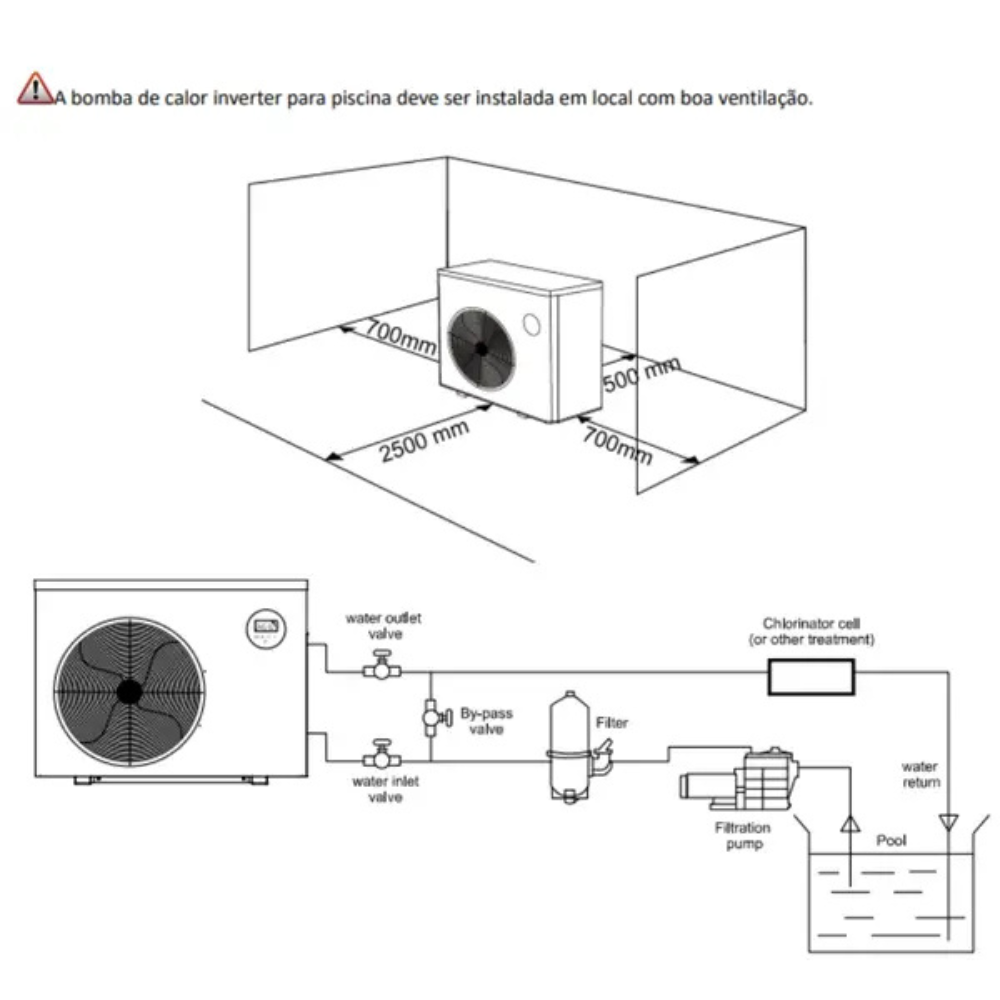 A bomba de calor inverter para piscina deve ser instalada em local com boa ventilação.

700mm
500 mm
2500 mm
700mm

water outlet valve
Chlorinator cell (or other treatment)
By-pass valve
Filter
water inlet valve
water return
Filtration pump
Pool