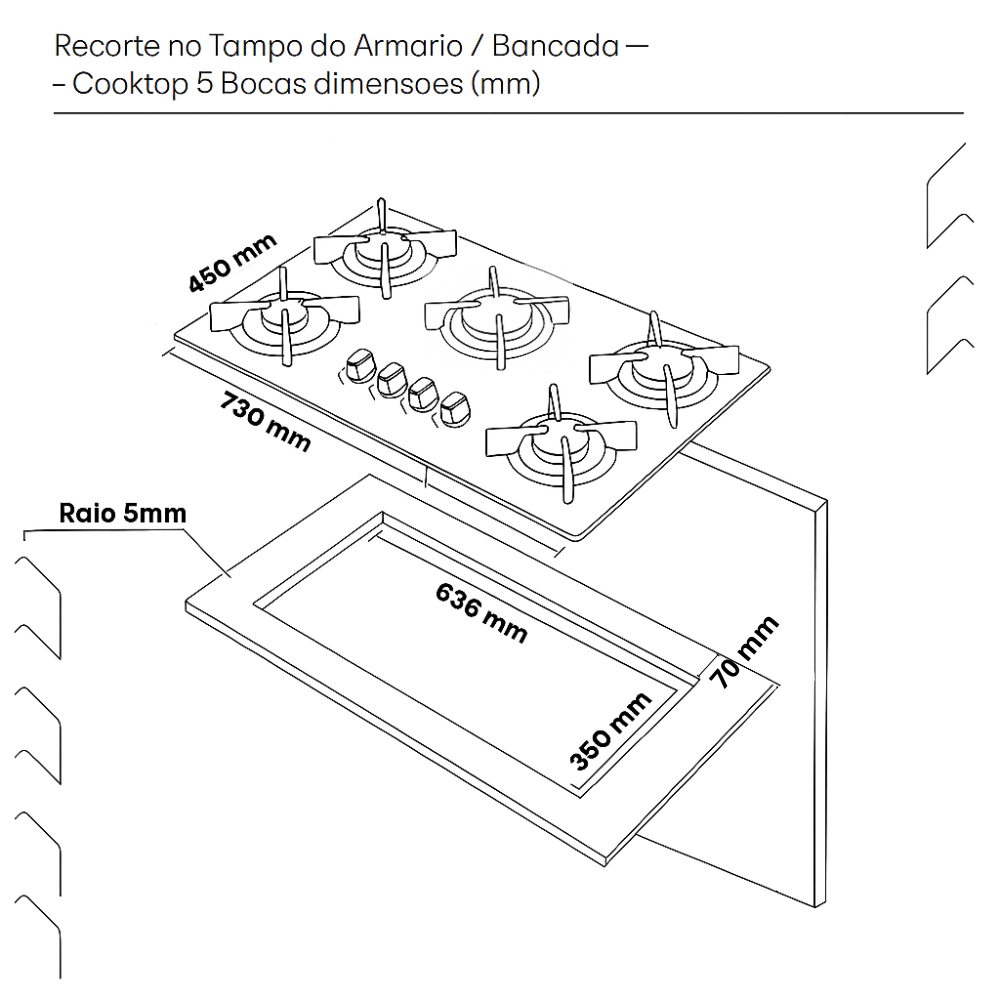 Recorte no Tampo do Armario / Bancada —
– Cooktop 5 Bocas dimensoes (mm)

450 mm

730 mm

Raio 5mm

636 mm

70 mm

350 mm