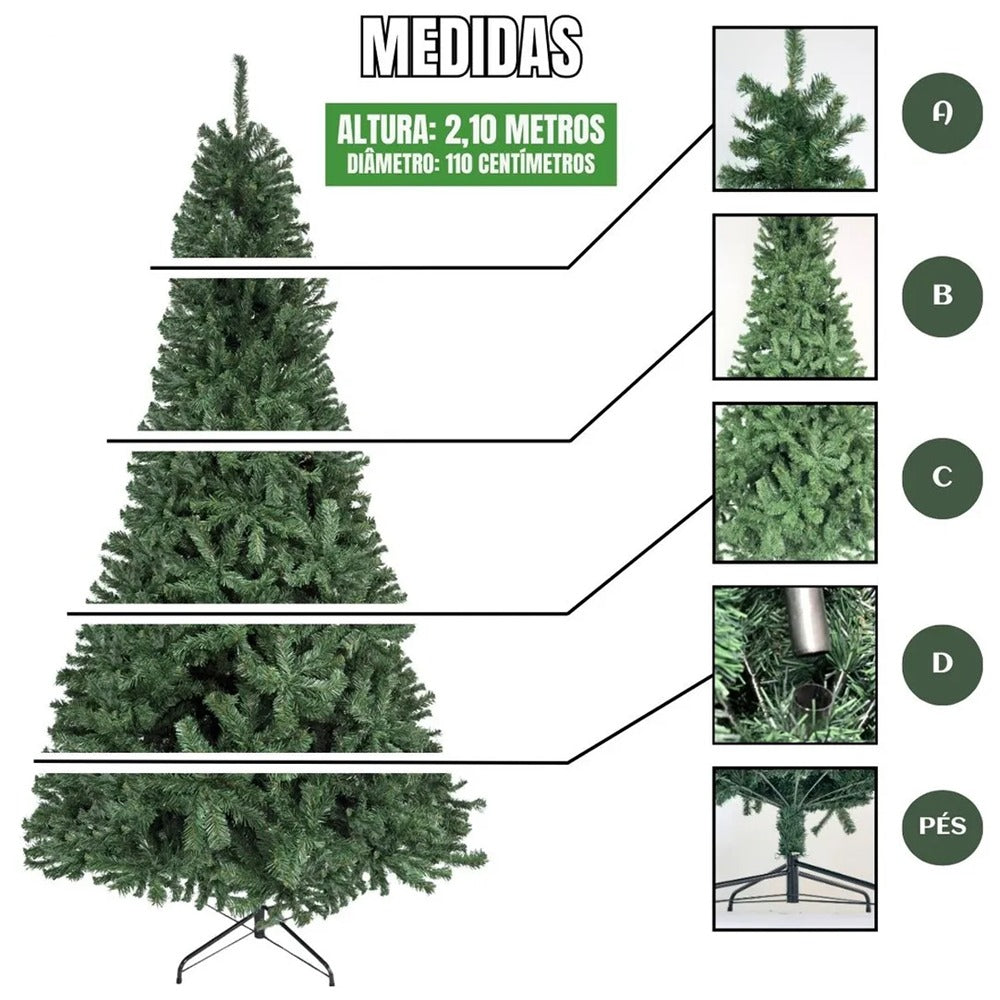 MEDIDAS

ALTURA: 2,10 METROS
DIÂMETRO: 110 CENTÍMETROS

A

B

C

D

PÉS